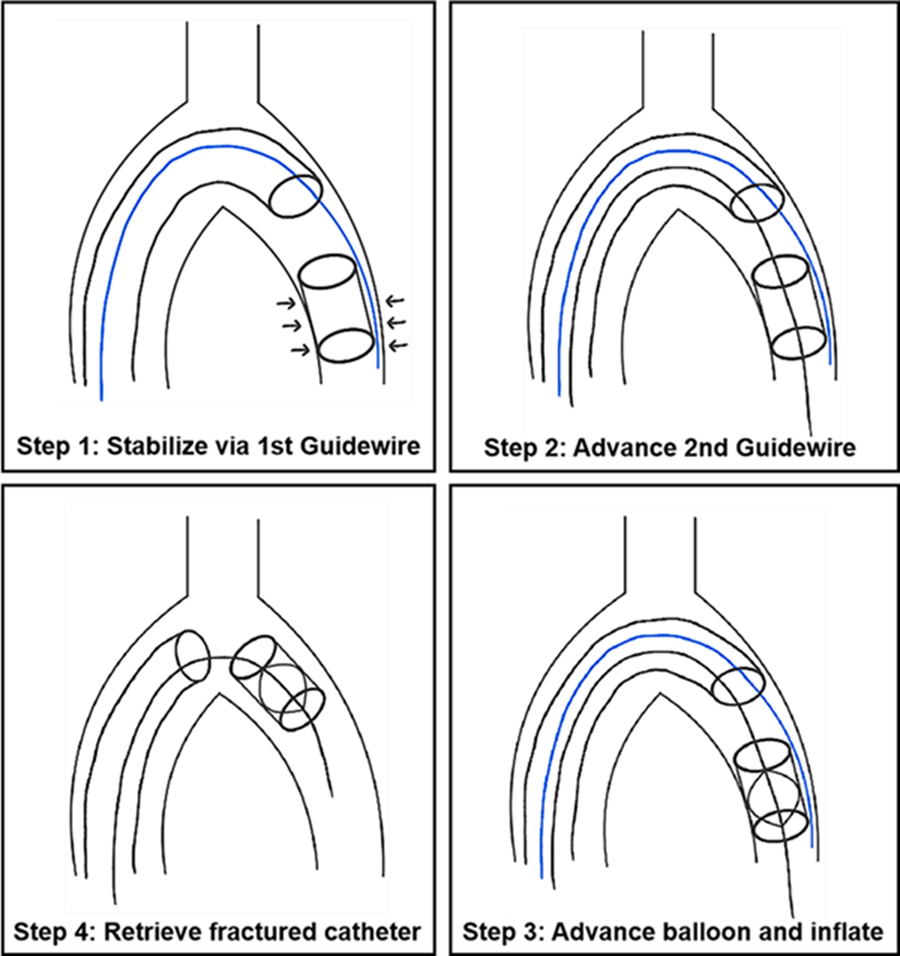 Step 1: Stabilize via 1st Guidewire

Step 2: Advance 2nd Guidewire

Step 4: Retrieve fractured catheter

Step 3: Advance balloon and inflate